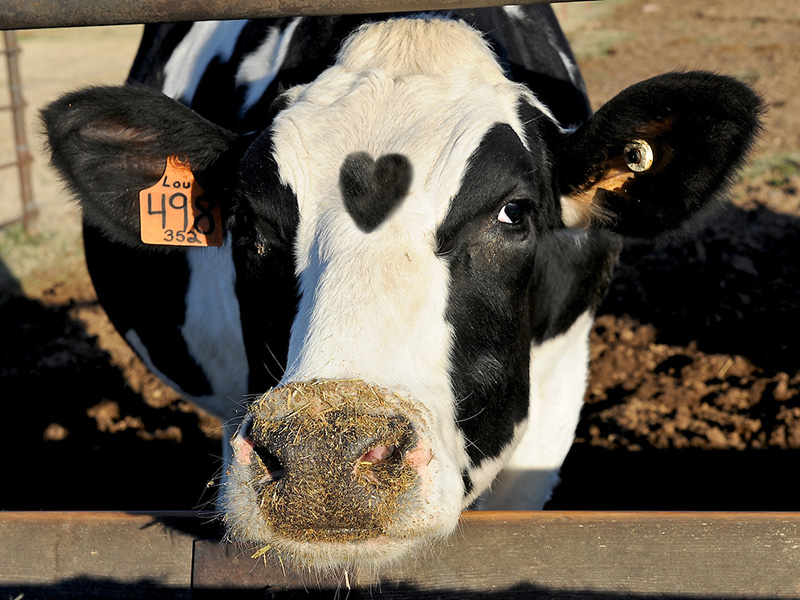 Lou
498
352